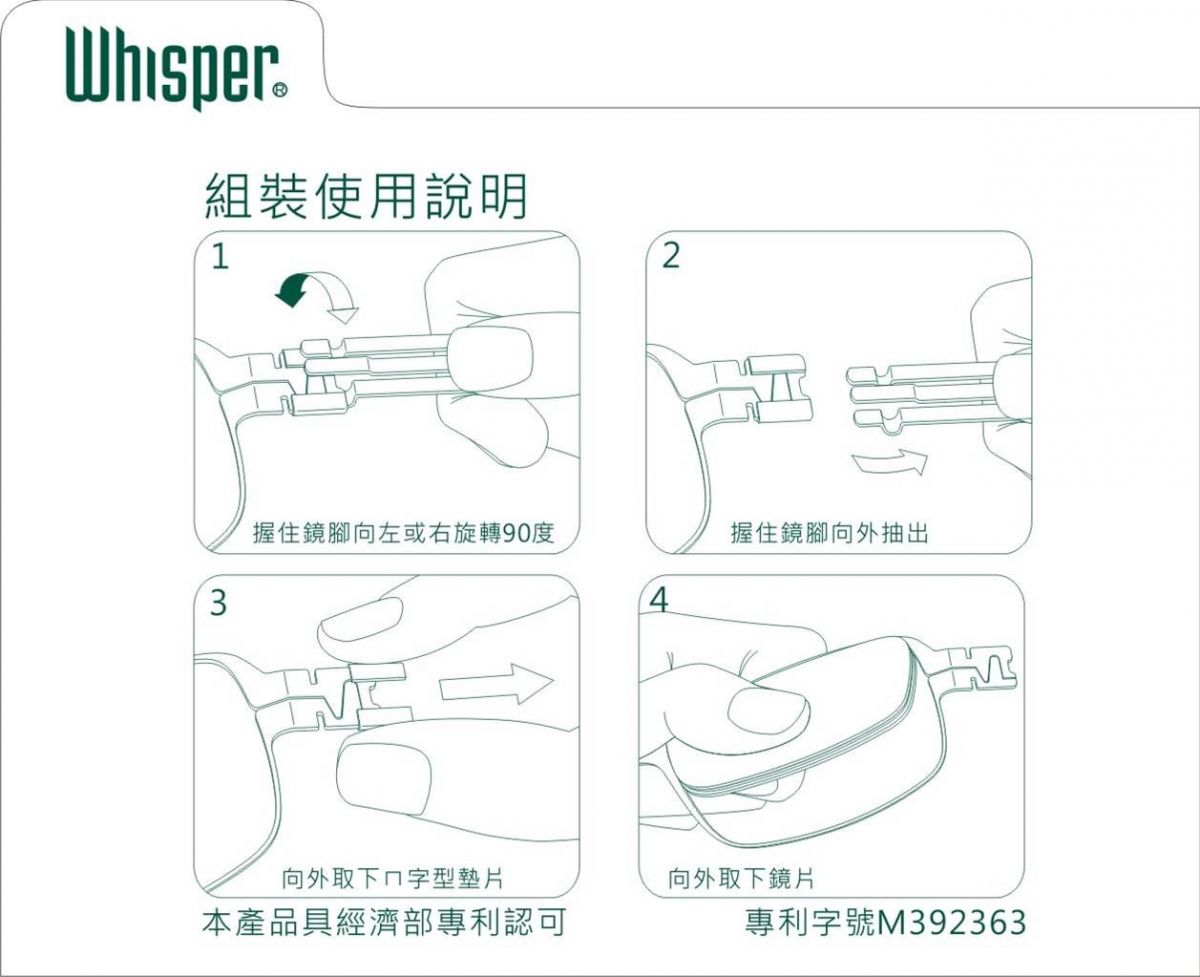 Whisper®

組裝使用說明

1

握住鏡腳向左或右旋轉90度

2

握住鏡腳向外抽出

3

向外取下ㄇ字型墊片

4

向外取下鏡片

本產品具經濟部專利認可

專利字號M392363