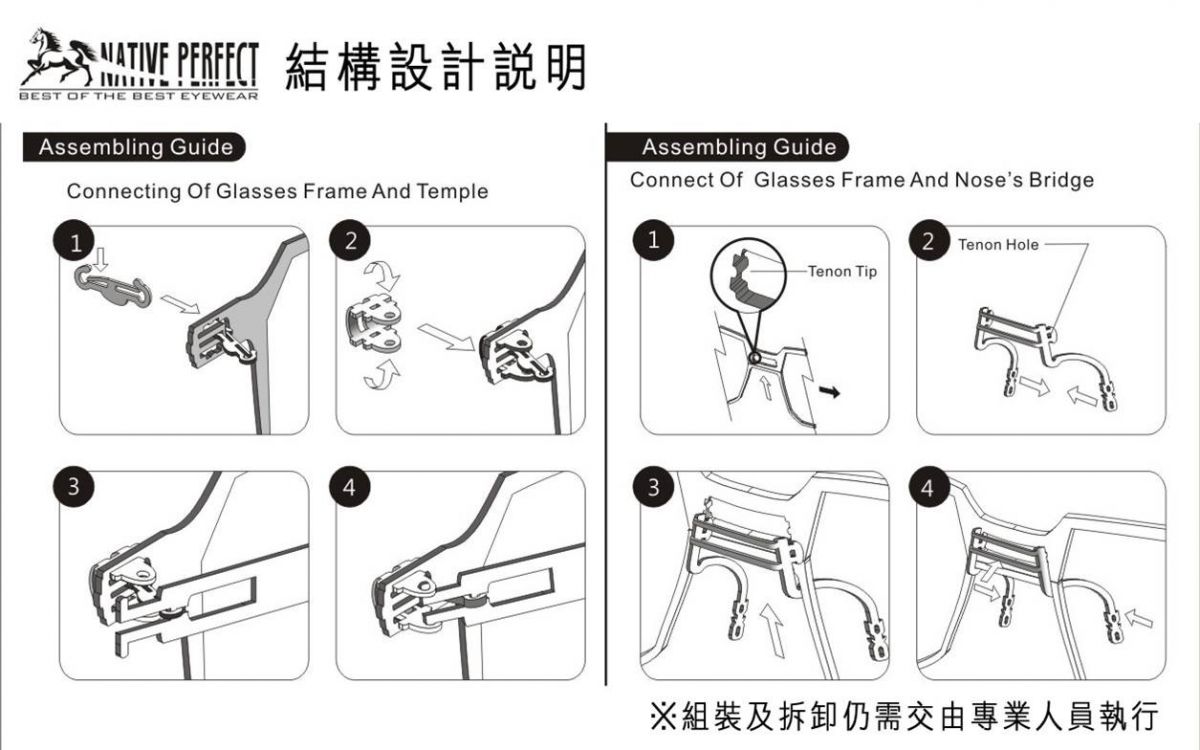 NATIVE PERFECT
BEST OF THE BEST EYEWEAR
結構設計説明

Assembling Guide
Connecting Of Glasses Frame And Temple

1
2
3
4

Assembling Guide
Connect Of Glasses Frame And Nose's Bridge

1
Tenon Tip
2
Tenon Hole
3
4

※組裝及拆卸仍需交由專業人員執行